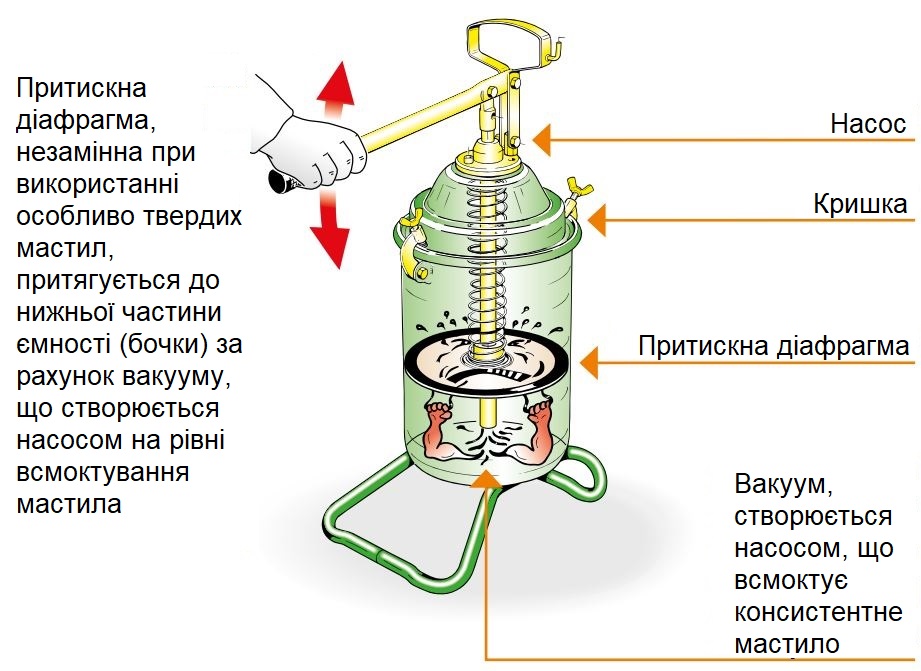 Притискна діафрагма, незамінна при використанні особливо твердих мастил, притягується до нижньої частини ємності (бочки) за рахунок вакууму, що створюється насосом на рівні всмоктування мастила

Насос

Кришка

Притискна діафрагма

Вакуум, створюється насосом, що всмоктує консистентне мастило